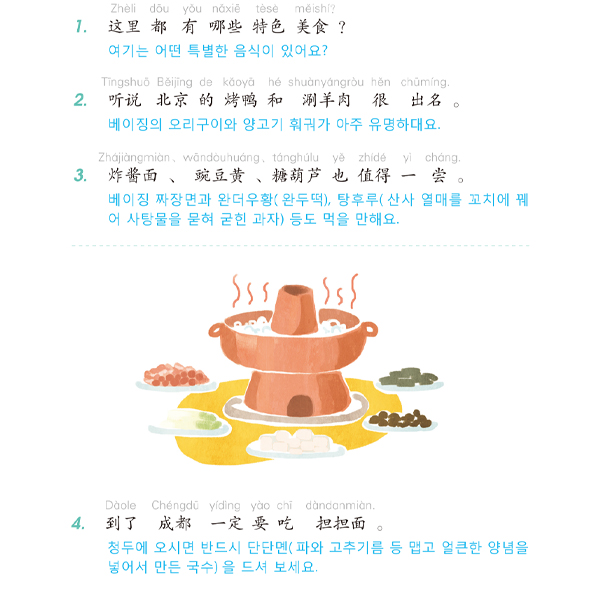 Zhèli dōu yǒu nǎxiē tèsè měishí?
1. 这里 都 有 哪些 特色 美食 ?
여기는 어떤 특별한 음식이 있어요?

Tīngshuō Běijīng de kǎoyā hé shuànyángròu hěn chūmíng.
2. 听说 北京 的 烤鸭 和 涮羊肉 很 出名 。
베이징의 오리구이와 양고기 훠궈가 아주 유명하대요.

Zhájiàngmiàn、wāndòuhuáng、tánghúlu yě zhídé yì cháng.
3. 炸酱面 、 豌豆黄 、糖葫芦 也 值得 一 尝 。
베이징 짜장면과 완더우황( 완두떡), 탕후루( 산사 열매를 꼬치에 꿰어 사탕물을 묻혀 굳힌 과자) 등도 먹을 만해요.

Dàole Chéngdū yídìng yào chī dàndanmiàn.
4. 到了 成都 一定 要 吃 担担面 。
청두에 오시면 반드시 단단멘( 파와 고추기름 등 맵고 얼큰한 양념을 넣어서 만든 국수) 을 드셔 보세요.